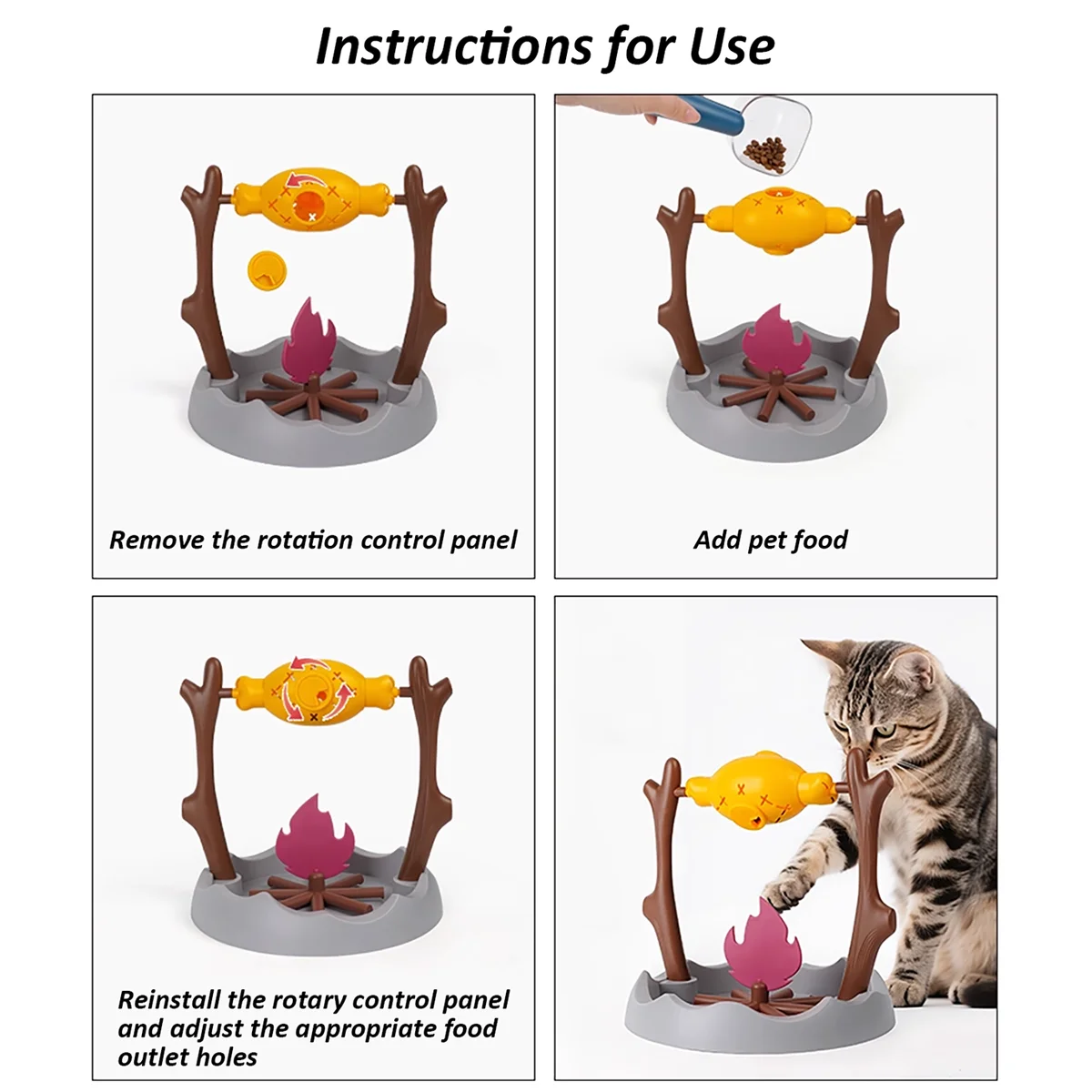 Instructions for Use

Remove the rotation control panel

Add pet food

Reinstall the rotary control panel and adjust the appropriate food outlet holes